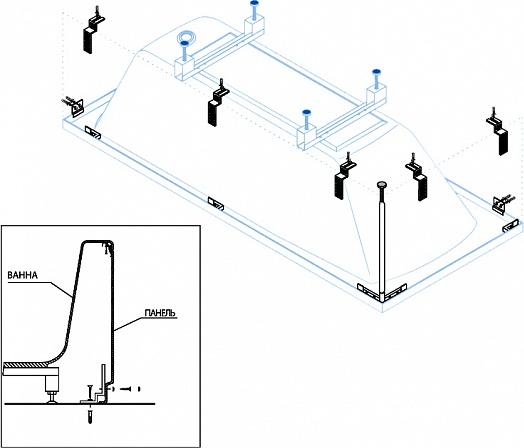 ВАННА
ПАНЕЛЬ